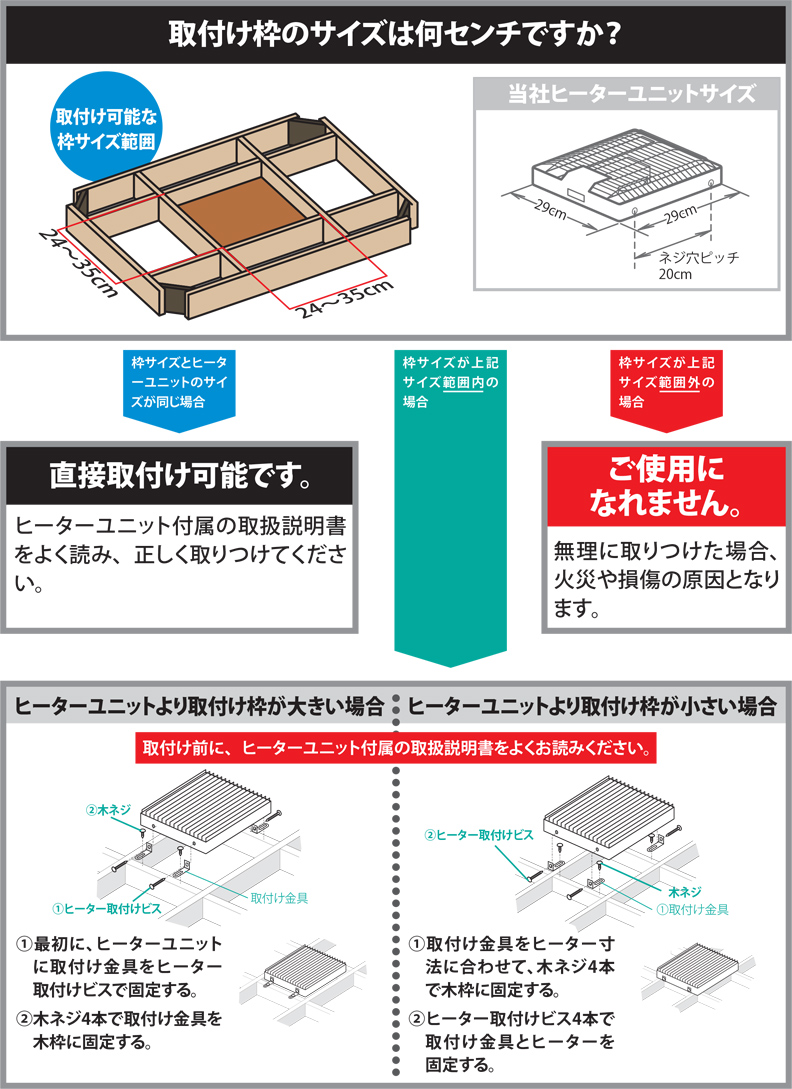 取付け枠のサイズは何センチですか？

取付け可能な枠サイズ範囲

24～35cm

24～35cm

当社ヒーターユニットサイズ

29cm

29cm

ネジ穴ピッチ 20cm

枠サイズとヒーターユニットのサイズが同じ場合

枠サイズが上記サイズ範囲内の場合

枠サイズが上記サイズ範囲外の場合

直接取付け可能です。

ヒーターユニット付属の取扱説明書をよく読み、正しく取りつけてください。

ご使用になれません。

無理に取りつけた場合、火災や損傷の原因となります。

ヒーターユニットより取付け枠が大きい場合

ヒーターユニットより取付け枠が小さい場合

取付け前に、ヒーターユニット付属の取扱説明書をよくお読みください。

②木ネジ

①ヒーター取付けビス

取付け金具

①最初に、ヒーターユニットに取付け金具をヒーター取付けビスで固定する。

②木ネジ4本で取付け金具を木枠に固定する。

②ヒーター取付けビス

木ネジ

①取付け金具

①取付け金具をヒーター寸法に合わせて、木ネジ4本で木枠に固定する。

②ヒーター取付けビス4本で取付け金具とヒーターを固定する。